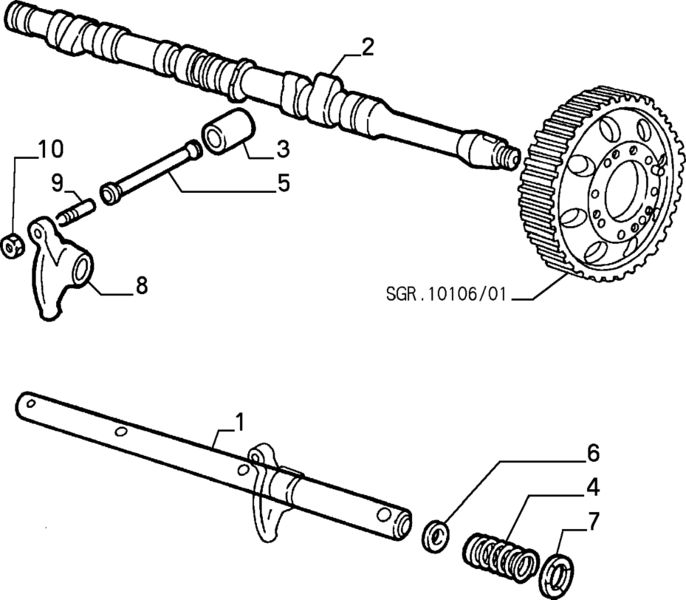 2
10
3
9
5
8
SGR.10106/01
1
6
4
7