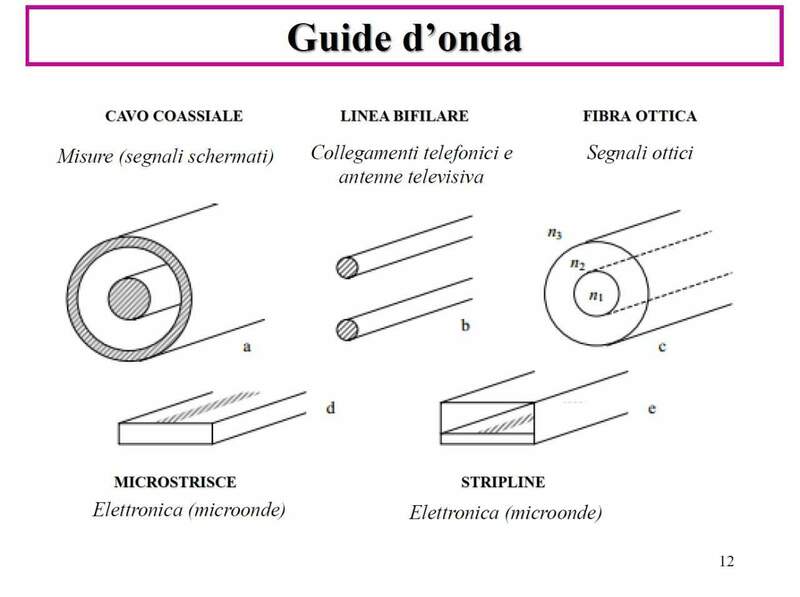 Guide d’onda

CAVO COASSIALE

Misure (segnali schermati)

LINEA BIFILARE

Collegamenti telefonici e antenne televisiva

FIBRA OTTICA

Segnali ottici

a

b

$n_3$

$n_2$

$n_1$

c

d

e

MICROSTRISCE

Elettronica (microonde)

STRIPLINE

Elettronica (microonde)

12