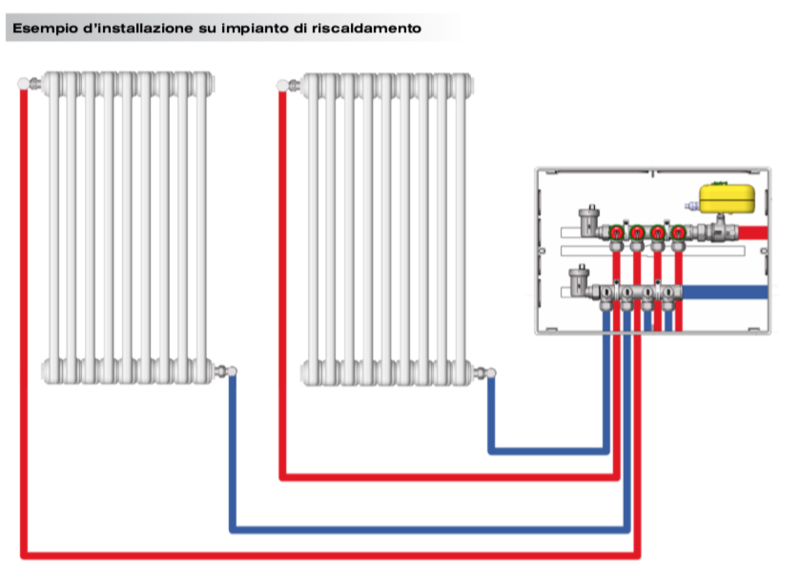 Esempio d'installazione su impianto di riscaldamento