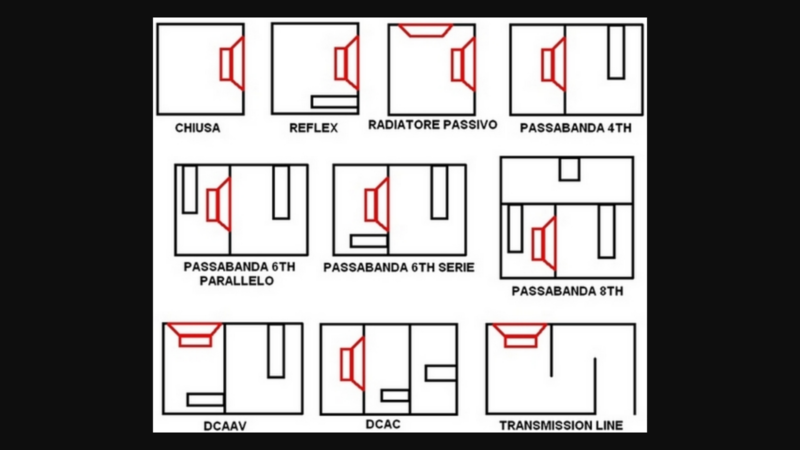 CHIUSA

REFLEX

RADIATORE PASSIVO

PASSABANDA 4TH

PASSABANDA 6TH PARALLELO

PASSABANDA 6TH SERIE

PASSABANDA 8TH

DCAAV

DCAC

TRANSMISSION LINE