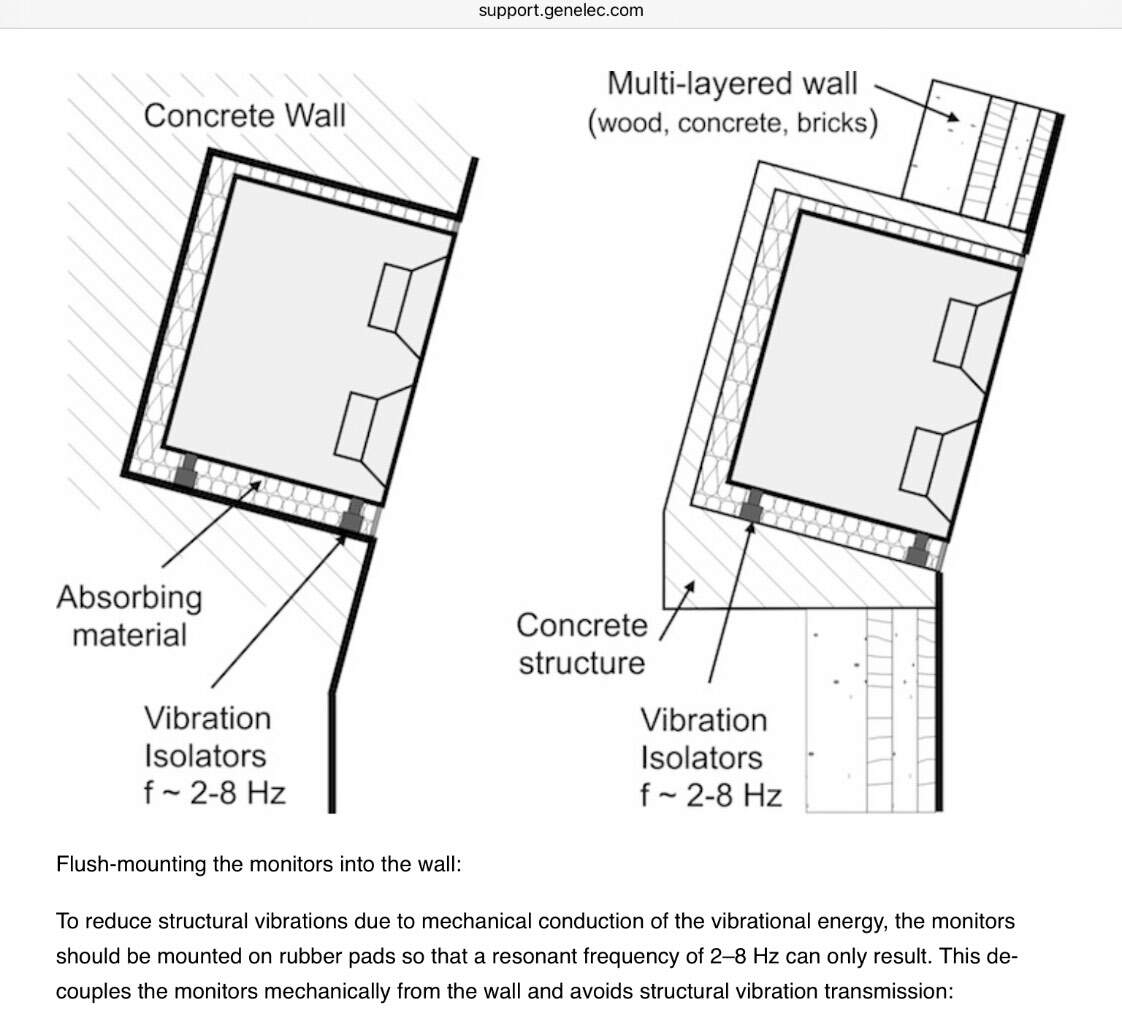 support.genelec.com

Concrete Wall

Absorbing material

Vibration Isolators f ~ 2-8 Hz

Multi-layered wall (wood, concrete, bricks)

Concrete structure

Vibration Isolators f ~ 2-8 Hz

Flush-mounting the monitors into the wall:

To reduce structural vibrations due to mechanical conduction of the vibrational energy, the monitors should be mounted on rubber pads so that a resonant frequency of 2–8 Hz can only result. This decouples the monitors mechanically from the wall and avoids structural vibration transmission: