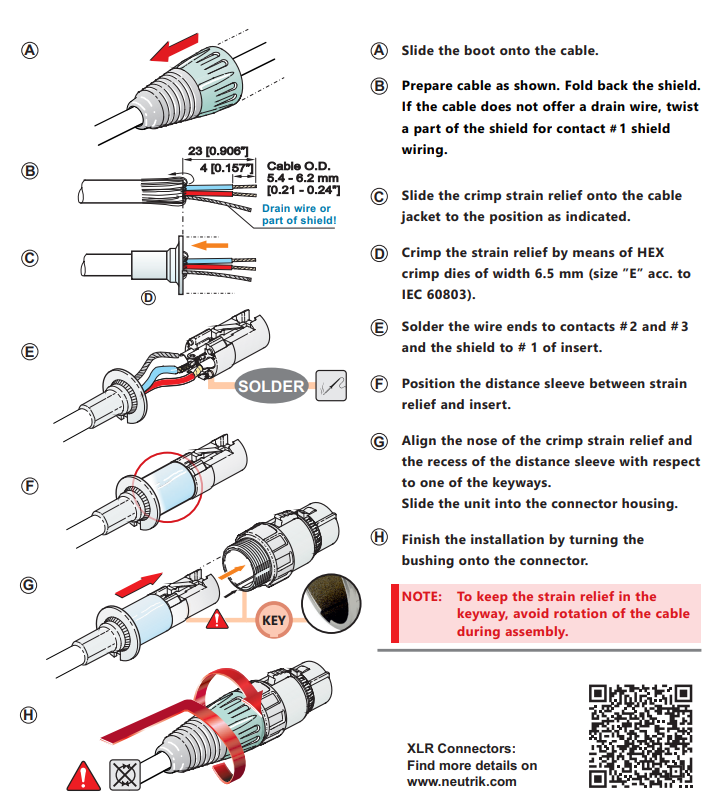 A

B

23 [0.906"]
4 [0.157"]
Cable O.D.
5.4 - 6.2 mm
[0.21 - 0.24"]
Drain wire or part of shield!

C

D

E

SOLDER

F

G

KEY

H

A Slide the boot onto the cable.

B Prepare cable as shown. Fold back the shield. If the cable does not offer a drain wire, twist a part of the shield for contact #1 shield wiring.

C Slide the crimp strain relief onto the cable jacket to the position as indicated.

D Crimp the strain relief by means of HEX crimp dies of width 6.5 mm (size "E" acc. to IEC 60803).

E Solder the wire ends to contacts #2 and #3 and the shield to # 1 of insert.

F Position the distance sleeve between strain relief and insert.

G Align the nose of the crimp strain relief and the recess of the distance sleeve with respect to one of the keyways.
Slide the unit into the connector housing.

H Finish the installation by turning the bushing onto the connector.

NOTE: To keep the strain relief in the keyway, avoid rotation of the cable during assembly.

XLR Connectors:
Find more details on
www.neutrik.com