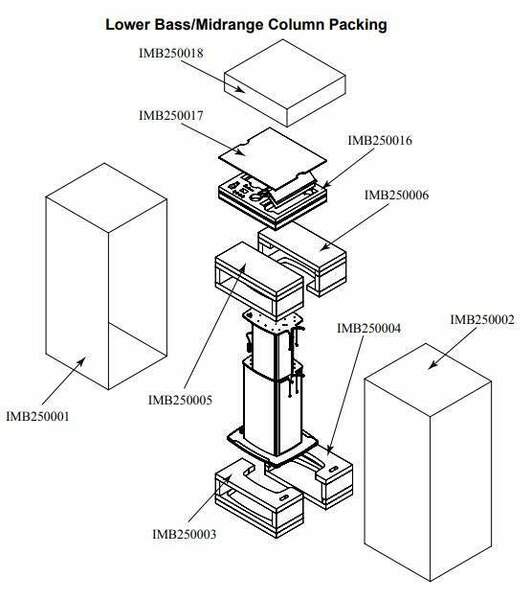 Lower Bass/Midrange Column Packing

IMB250018

IMB250017

IMB250016

IMB250006

IMB250004

IMB250002

IMB250005

IMB250001

IMB250003