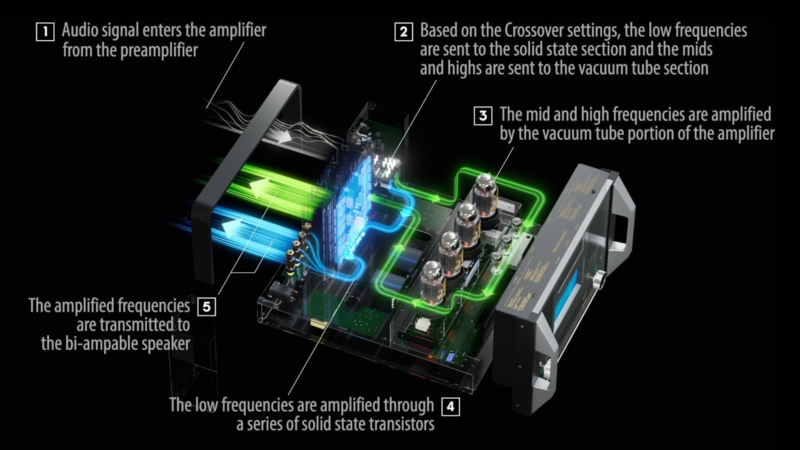 1 Audio signal enters the amplifier from the preamplifier

2 Based on the Crossover settings, the low frequencies are sent to the solid state section and the mids and highs are sent to the vacuum tube section

3 The mid and high frequencies are amplified by the vacuum tube portion of the amplifier

The amplified frequencies are transmitted to the bi-ampable speaker 5

The low frequencies are amplified through a series of solid state transistors 4