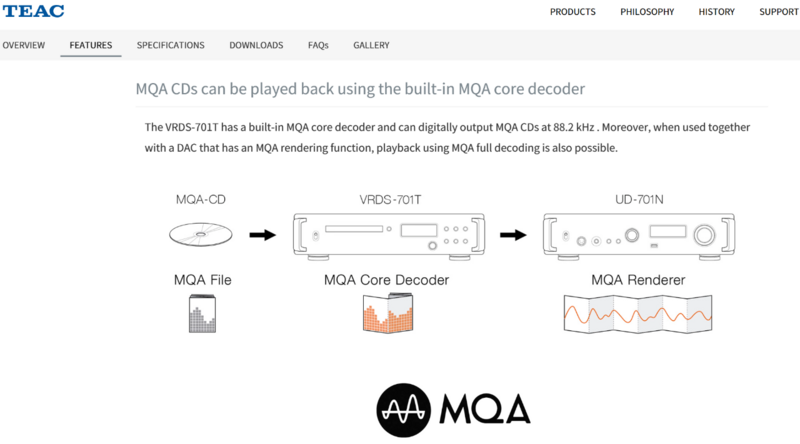 TEAC

PRODUCTS PHILOSOPHY HISTORY SUPPORT

OVERVIEW FEATURES SPECIFICATIONS DOWNLOADS FAQs GALLERY

MQA CDs can be played back using the built-in MQA core decoder

The VRDS-701T has a built-in MQA core decoder and can digitally output MQA CDs at 88.2 kHz . Moreover, when used together with a DAC that has an MQA rendering function, playback using MQA full decoding is also possible.

MQA-CD

VRDS-701T

UD-701N

MQA File

MQA Core Decoder

MQA Renderer

MQA