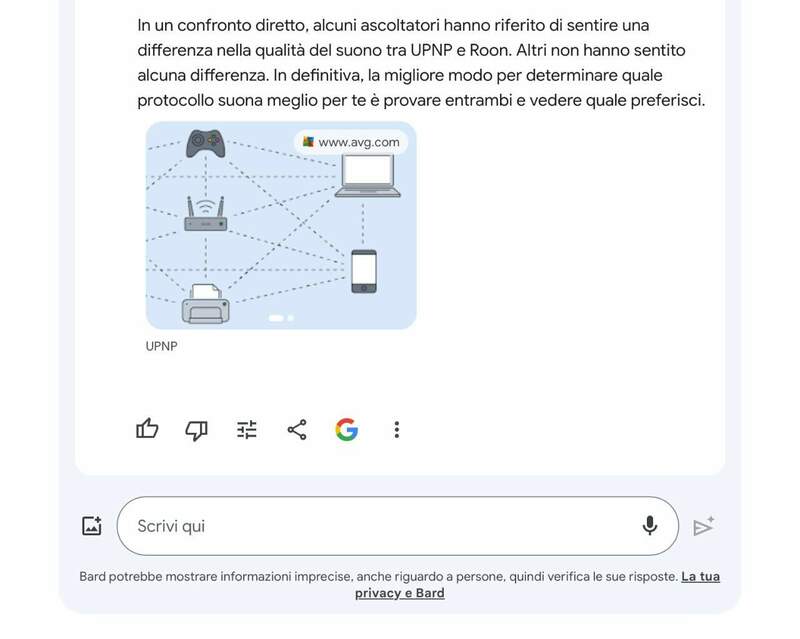 In un confronto diretto, alcuni ascoltatori hanno riferito di sentire una differenza nella qualità del suono tra UPNP e Roon. Altri non hanno sentito alcuna differenza. In definitiva, la migliore modo per determinare quale protocollo suona meglio per te è provare entrambi e vedere quale preferisci.

www.avg.com

UPNP

Scrivi qui

Bard potrebbe mostrare informazioni imprecise, anche riguardo a persone, quindi verifica le sue risposte. La tua privacy e Bard