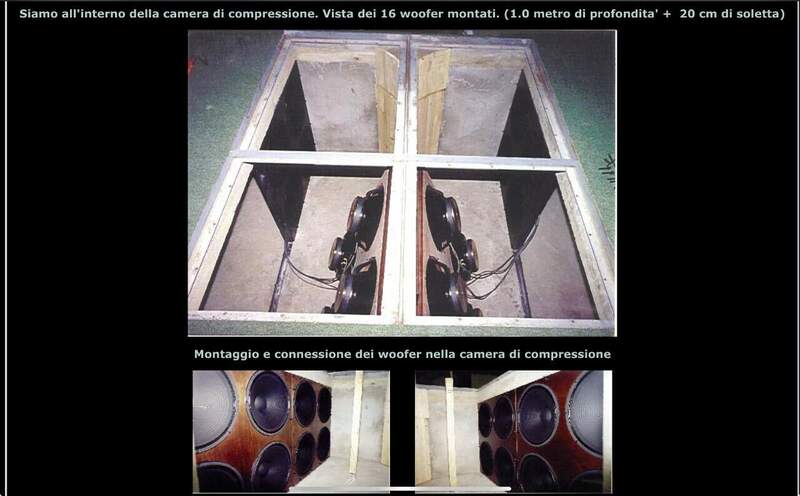 Siamo all'interno della camera di compressione. Vista dei 16 woofer montati. (1.0 metro di profondita' + 20 cm di soletta)

Montaggio e connessione dei woofer nella camera di compressione