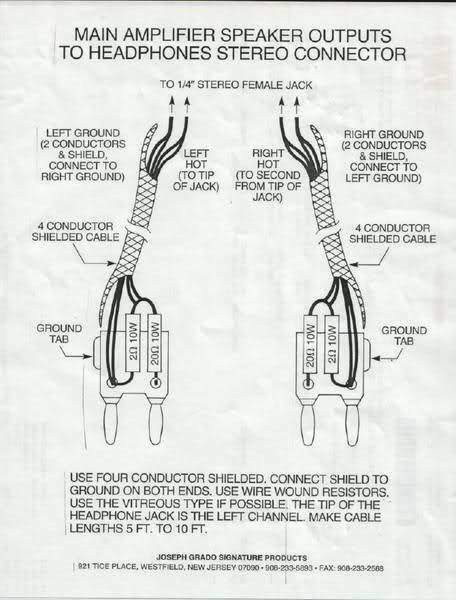 MAIN AMPLIFIER SPEAKER OUTPUTS TO HEADPHONES STEREO CONNECTOR

TO 1/4" STEREO FEMALE JACK

LEFT GROUND (2 CONDUCTORS & SHIELD, CONNECT TO RIGHT GROUND)

LEFT HOT (TO TIP OF JACK)

RIGHT HOT (TO SECOND FROM TIP OF JACK)

RIGHT GROUND (2 CONDUCTORS & SHIELD, CONNECT TO LEFT GROUND)

4 CONDUCTOR SHIELDED CABLE

4 CONDUCTOR SHIELDED CABLE

GROUND TAB

2Ω 10W

20Ω 10W

20Ω 10W

2Ω 10W

GROUND TAB

USE FOUR CONDUCTOR SHIELDED. CONNECT SHIELD TO GROUND ON BOTH ENDS. USE WIRE WOUND RESISTORS. USE THE VITREOUS TYPE IF POSSIBLE. THE TIP OF THE HEADPHONE JACK IS THE LEFT CHANNEL. MAKE CABLE LENGTHS 5 FT. TO 10 FT.

JOSEPH GRADO SIGNATURE PRODUCTS
921 TICE PLACE, WESTFIELD, NEW JERSEY 07090 • 908-233-5893 • FAX: 908-233-2568