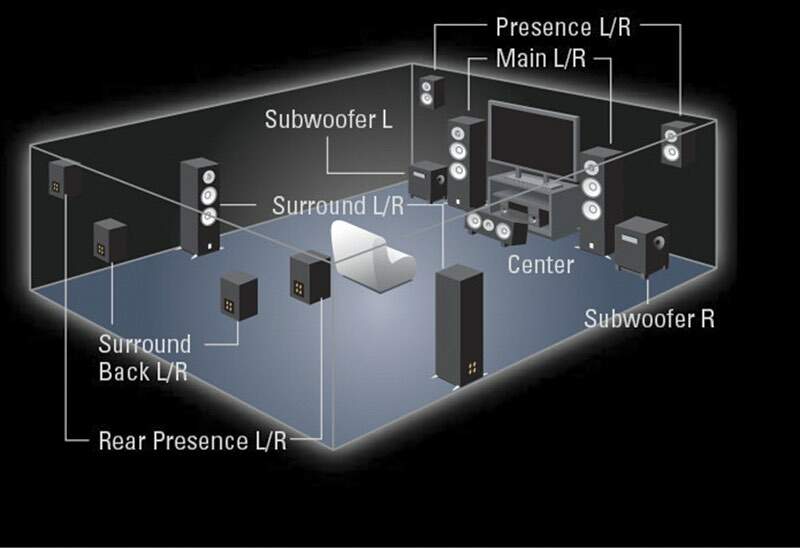 Presence L/R

Main L/R

Subwoofer L

Surround L/R

Center

Subwoofer R

Surround Back L/R

Rear Presence L/R