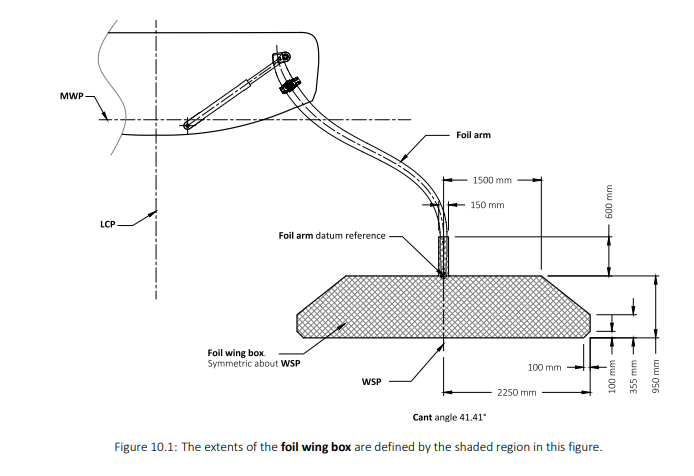 MWP

Foil arm

1500 mm

150 mm

600 mm

LCP

Foil arm datum reference

Foil wing box.
Symmetric about WSP

WSP

100 mm

2250 mm

100 mm

355 mm

950 mm

Cant angle 41.41°

Figure 10.1: The extents of the foil wing box are defined by the shaded region in this figure.