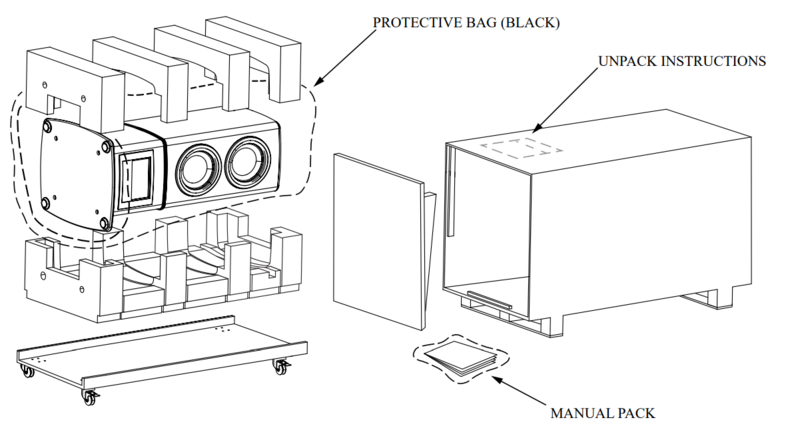 PROTECTIVE BAG (BLACK)

UNPACK INSTRUCTIONS

MANUAL PACK