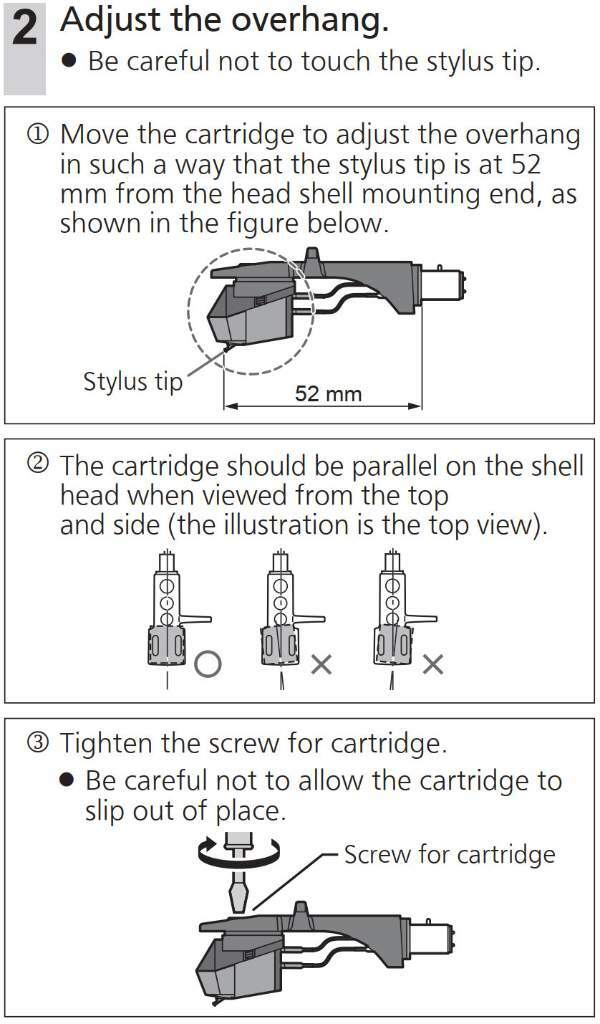 2 Adjust the overhang.
● Be careful not to touch the stylus tip.

① Move the cartridge to adjust the overhang in such a way that the stylus tip is at 52 mm from the head shell mounting end, as shown in the figure below.

Stylus tip
52 mm

② The cartridge should be parallel on the shell head when viewed from the top and side (the illustration is the top view).

○ × ×

③ Tighten the screw for cartridge.
● Be careful not to allow the cartridge to slip out of place.

Screw for cartridge